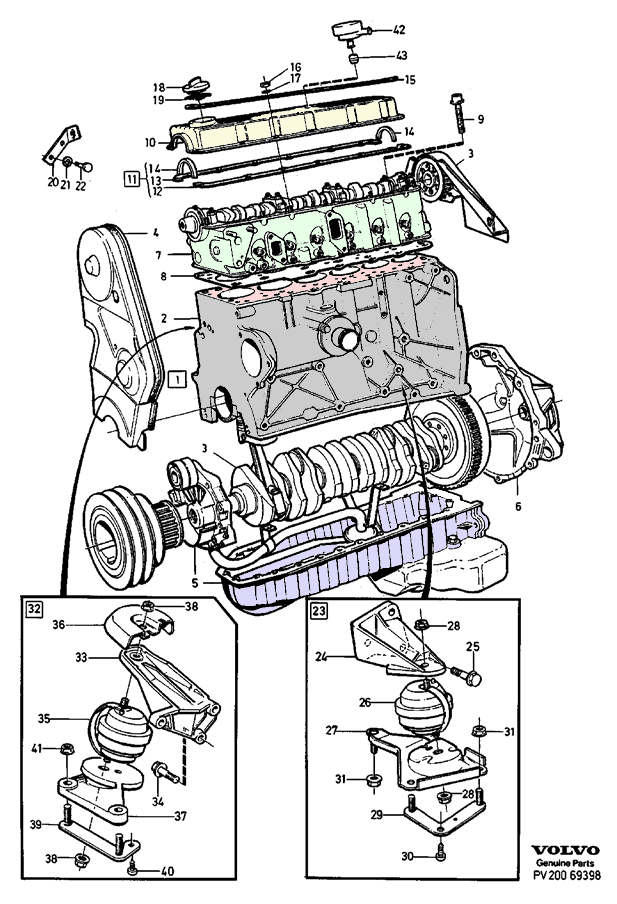 42
43
16
17
15
18
19
9
10
14
3
20 21 22
11
14
13
12
4
7
8
2
1
3
6
5
32
38
36
33
35
41
34
37
39
38
40
23
28
24
25
26
27
31
31
28
29
30
VOLVO
Genuine Parts
PV 200 69398