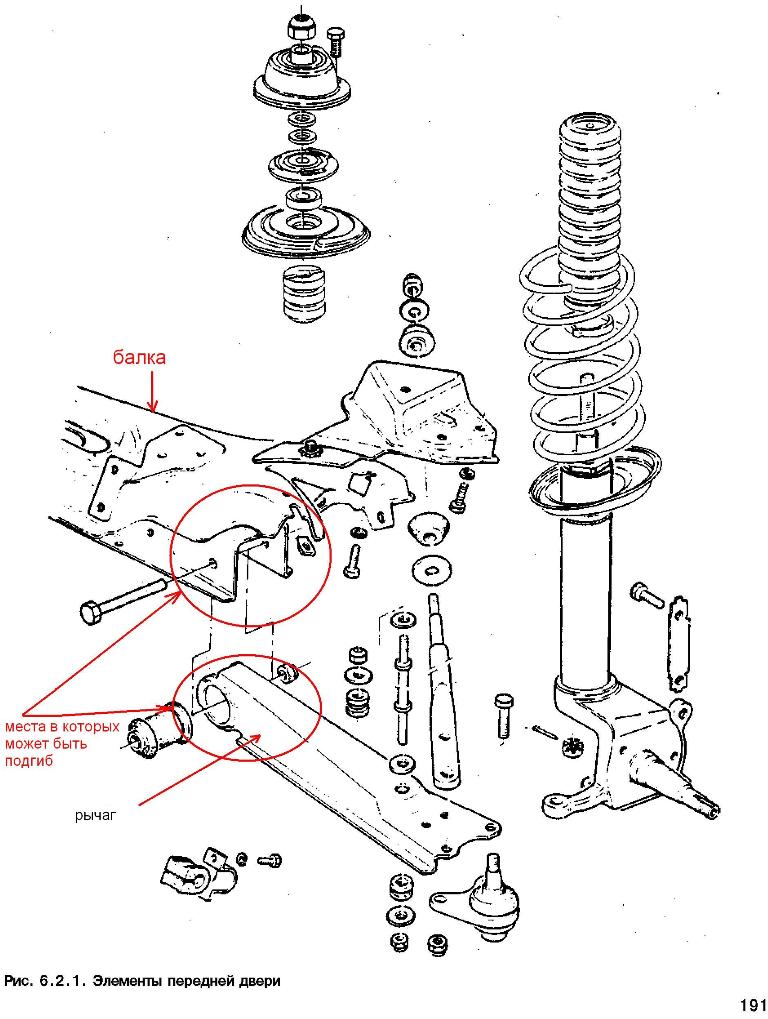 балка

места в которых может быть подгиб

рычаг

Рис. 6.2.1. Элементы передней двери

191