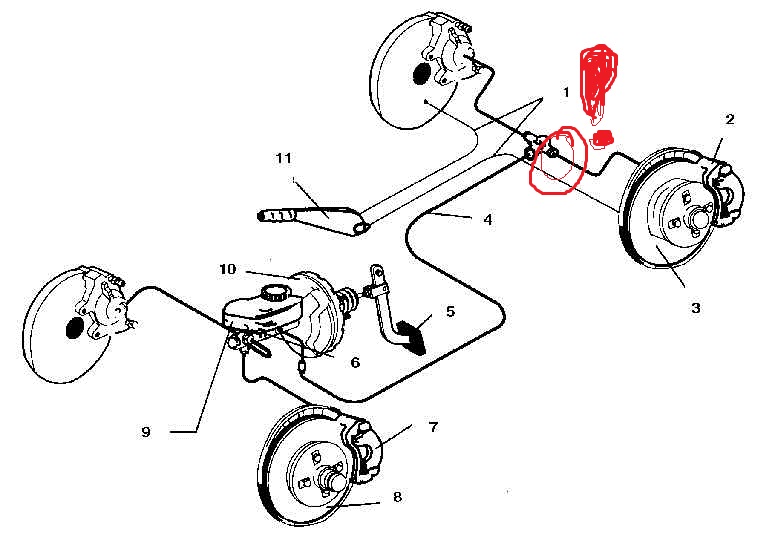 1
2
11
4
3
10
5
6
9
7
8