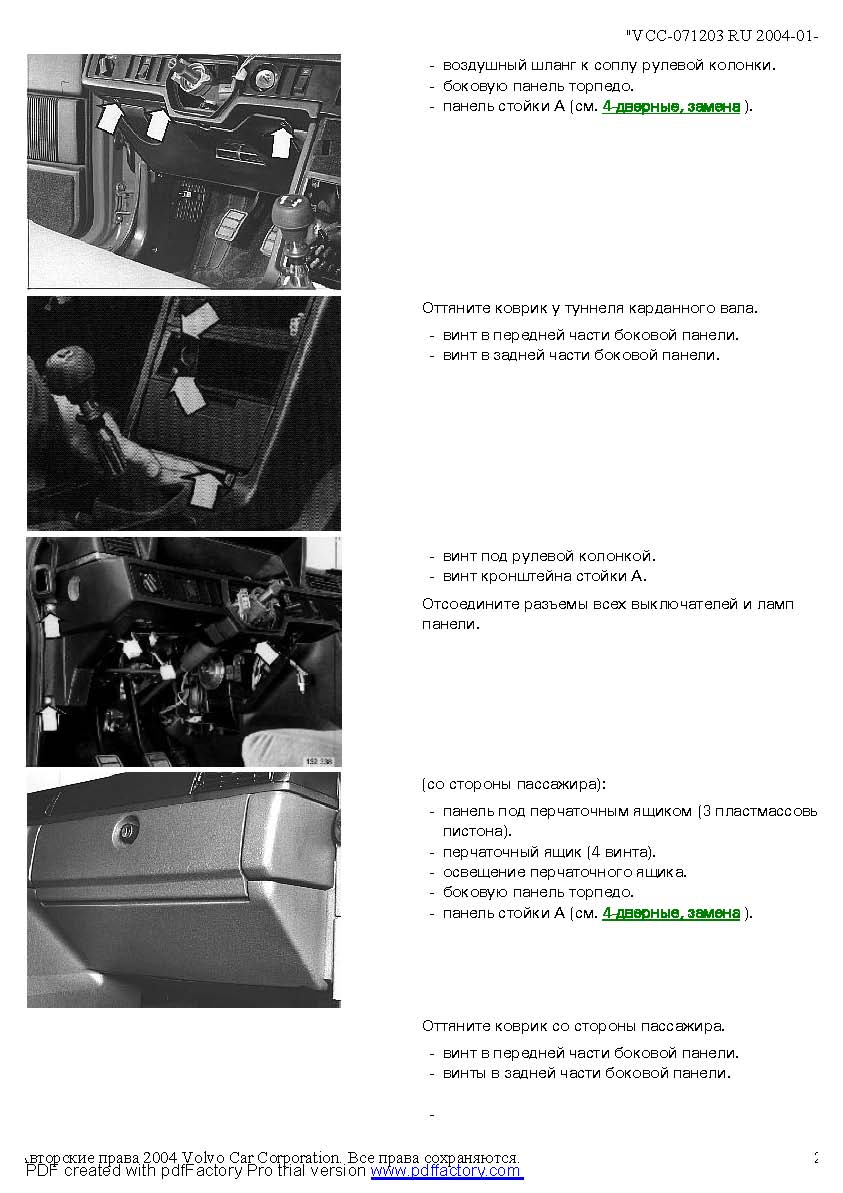 "VCC-071203 RU 2004-01-

- воздушный шланг к соплу рулевой колонки.
- боковую панель торпедо.
- панель стойки А (см. 4-дверные, замена ).

Оттяните коврик у туннеля карданного вала.

- винт в передней части боковой панели.
- винт в задней части боковой панели.

- винт под рулевой колонкой.
- винт кронштейна стойки А.

Отсоедините разъемы всех выключателей и ламп панели.

152 338

(со стороны пассажира):

- панель под перчаточным ящиком (3 пластмассовь пистона).
- перчаточный ящик (4 винта).
- освещение перчаточного ящика.
- боковую панель торпедо.
- панель стойки А (см. 4-дверные, замена ).

Оттяните коврик со стороны пассажира.

- винт в передней части боковой панели.
- винты в задней части боковой панели.

-

Авторские права 2004 Volvo Car Corporation. Все права сохраняются.

2

PDF created with pdfFactory Pro trial version www.pdffactory.com