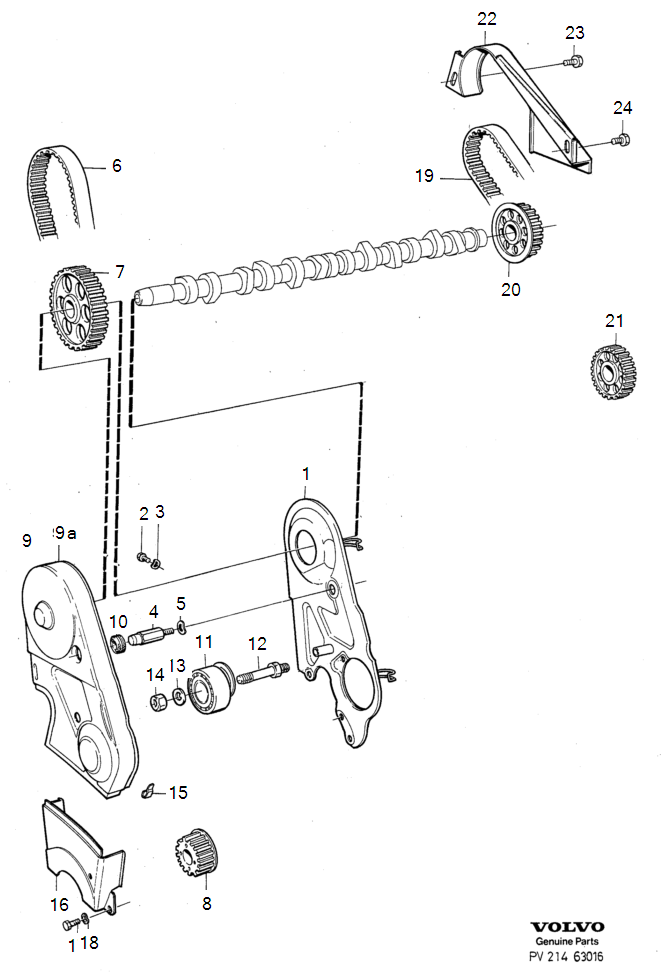 22
23
24
6
19
7
20
21
1
2
3
9
9a
10
4
5
11
12
14
13
15
16
8
1
18
VOLVO
Genuine Parts
PV 214 63016